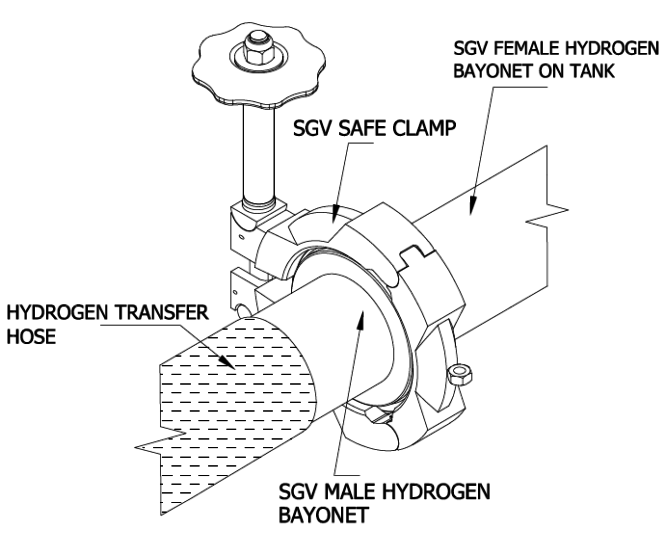 SGV FEMALE HYDROGEN BAYONET ON TANK

SGV SAFE CLAMP

HYDROGEN TRANSFER HOSE

SGV MALE HYDROGEN BAYONET