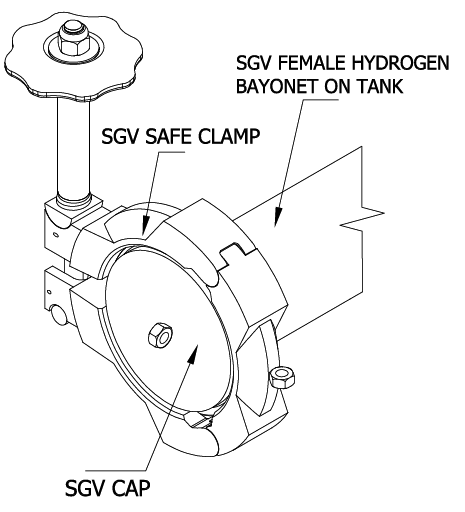 SGV FEMALE HYDROGEN BAYONET ON TANK

SGV SAFE CLAMP

SGV CAP