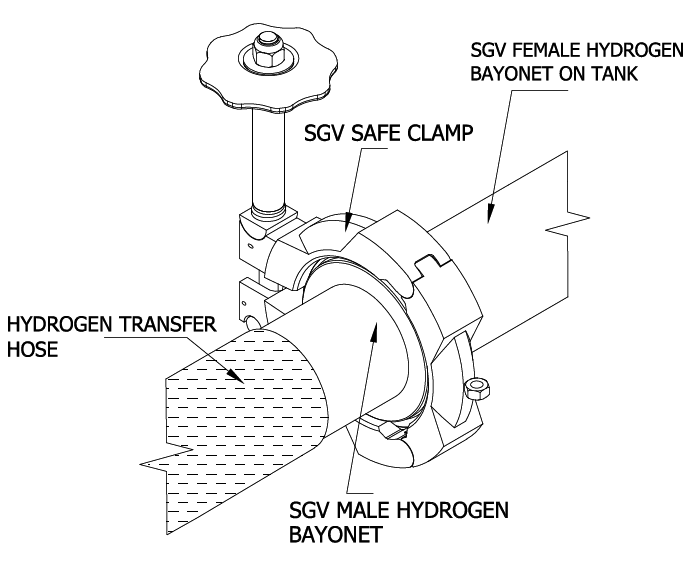 SGV FEMALE HYDROGEN BAYONET ON TANK

SGV SAFE CLAMP

HYDROGEN TRANSFER HOSE

SGV MALE HYDROGEN BAYONET